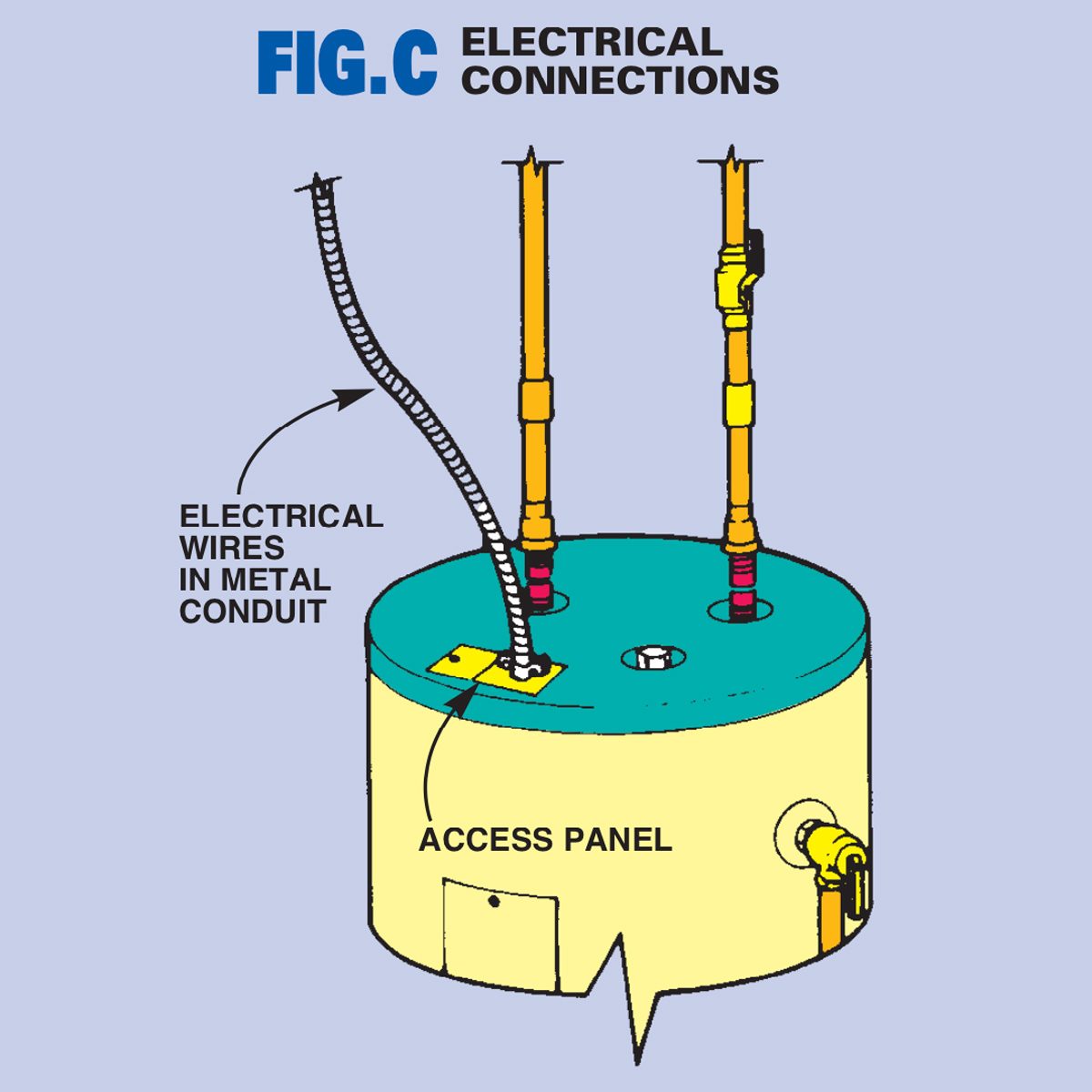 FIG.C ELECTRICAL CONNECTIONS

ELECTRICAL WIRES IN METAL CONDUIT

ACCESS PANEL