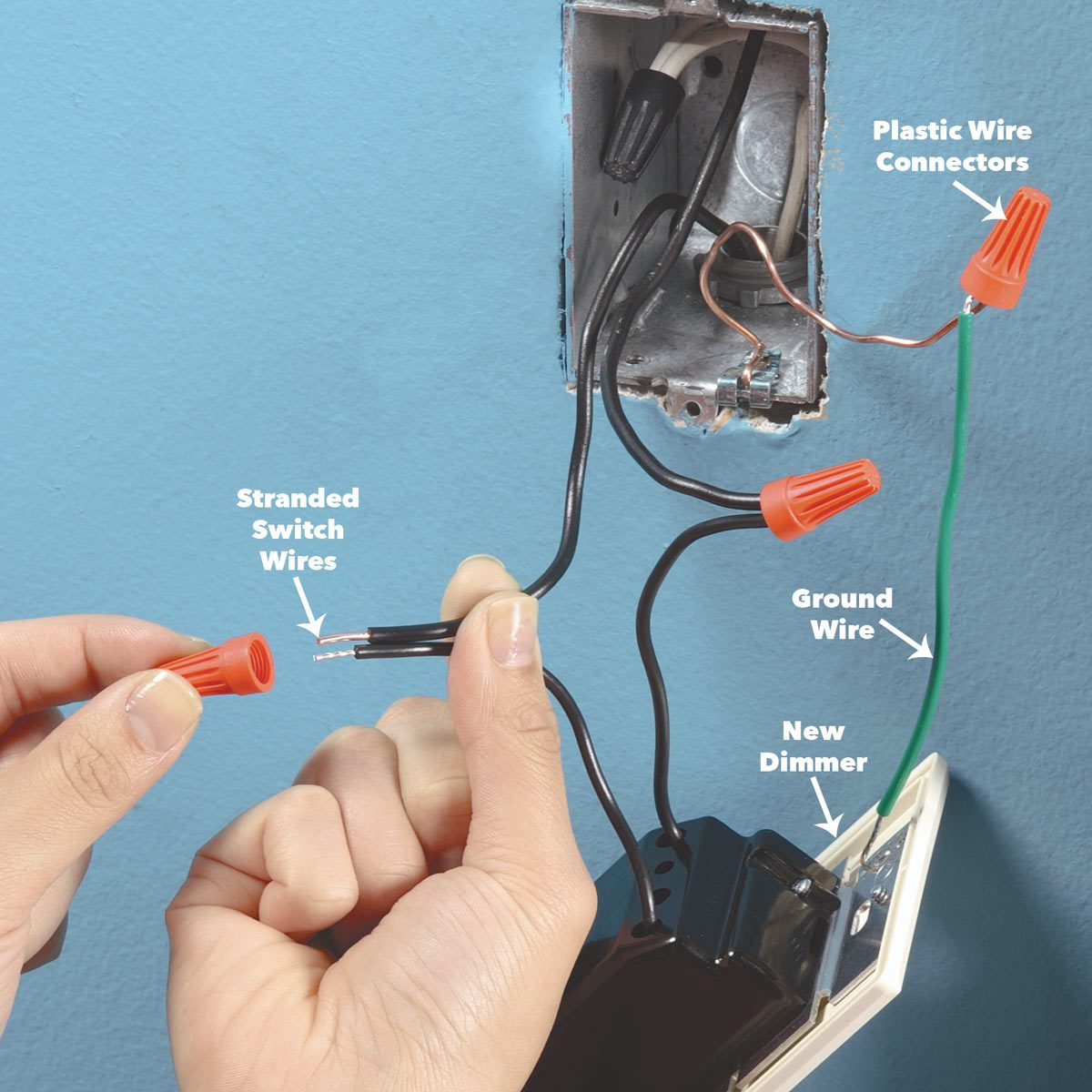 Plastic Wire Connectors

Stranded Switch Wires

Ground Wire

New Dimmer