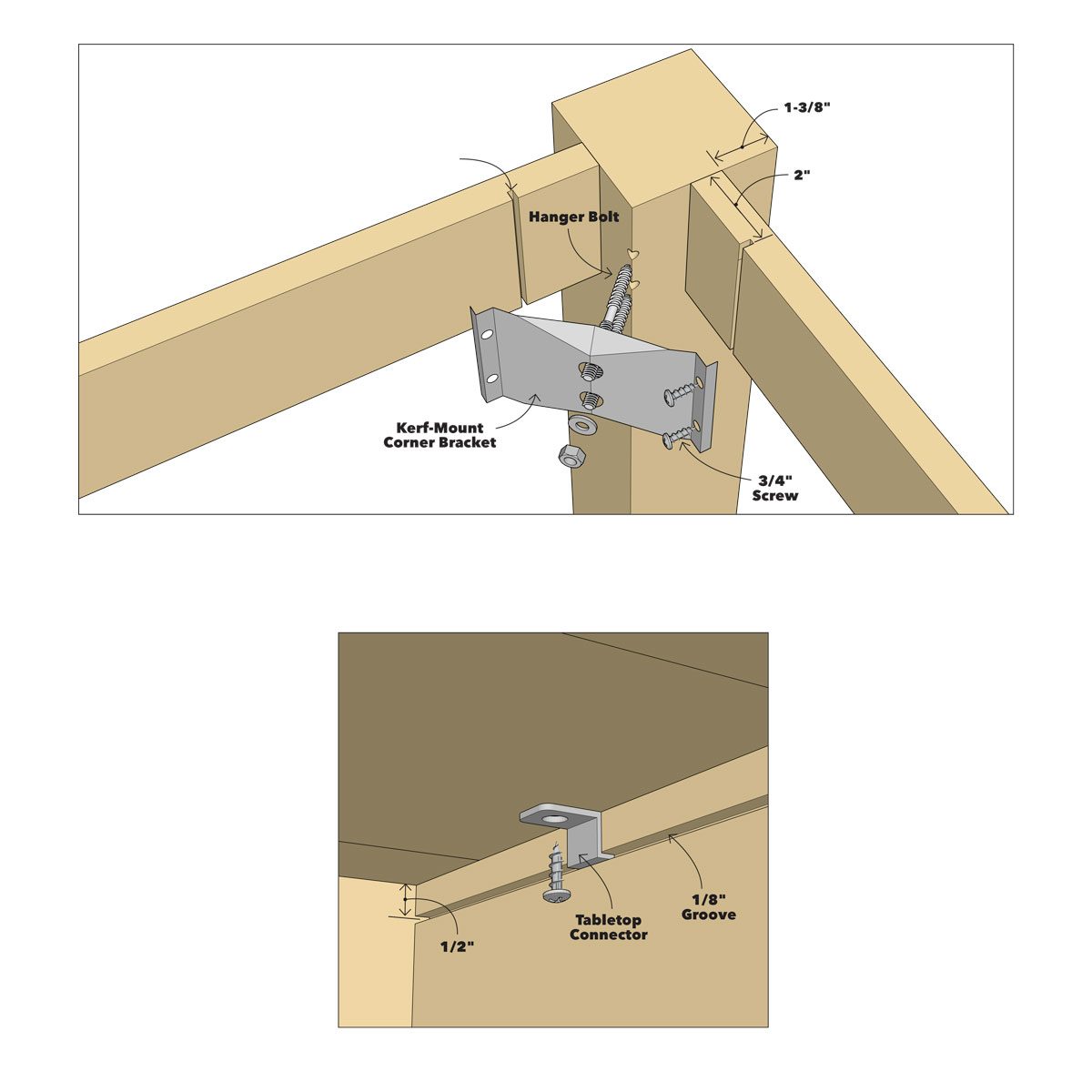 1-3/8"

2"

Hanger Bolt

Kerf-Mount Corner Bracket

3/4" Screw

1/2"

Tabletop Connector

1/8" Groove