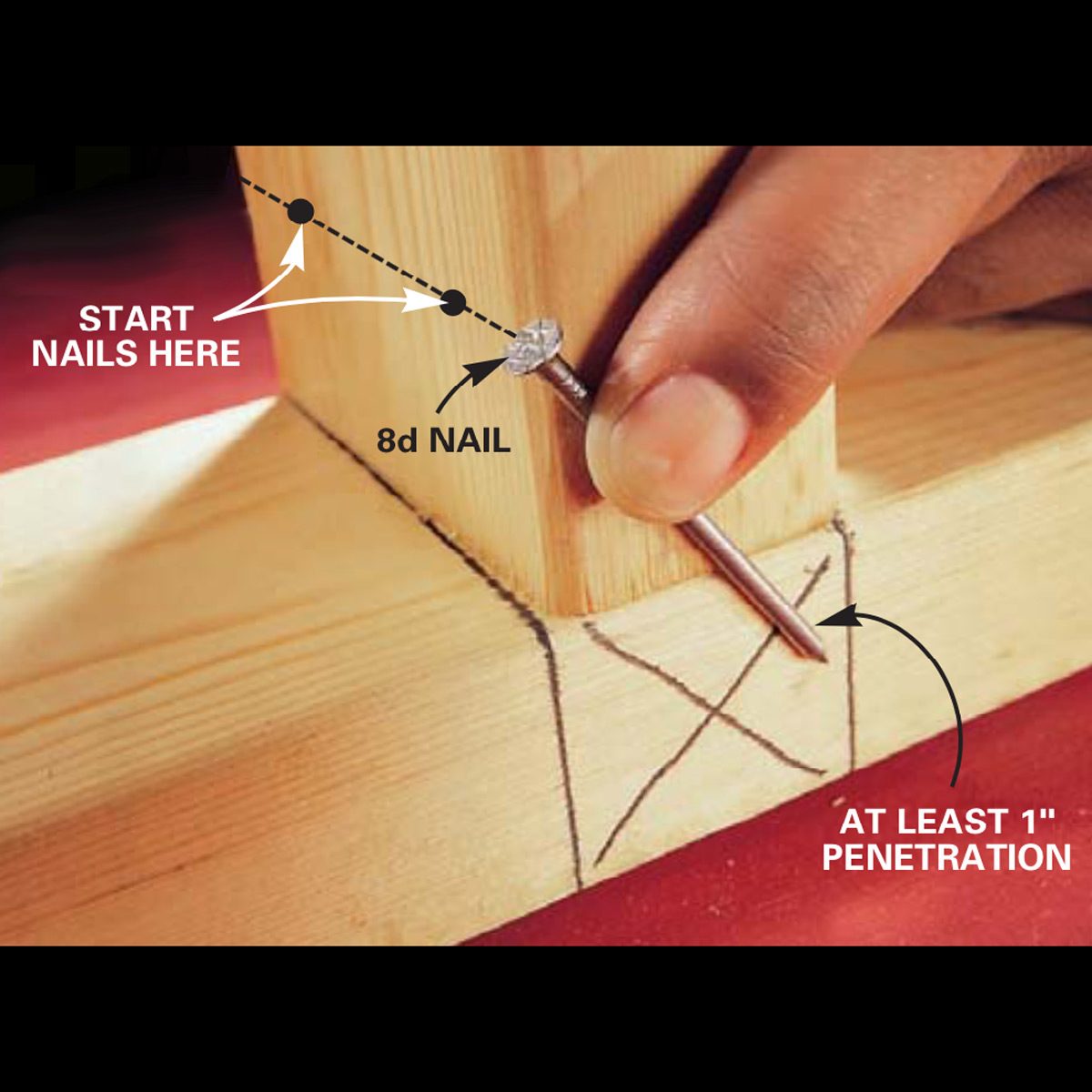 START NAILS HERE

8d NAIL

AT LEAST 1" PENETRATION