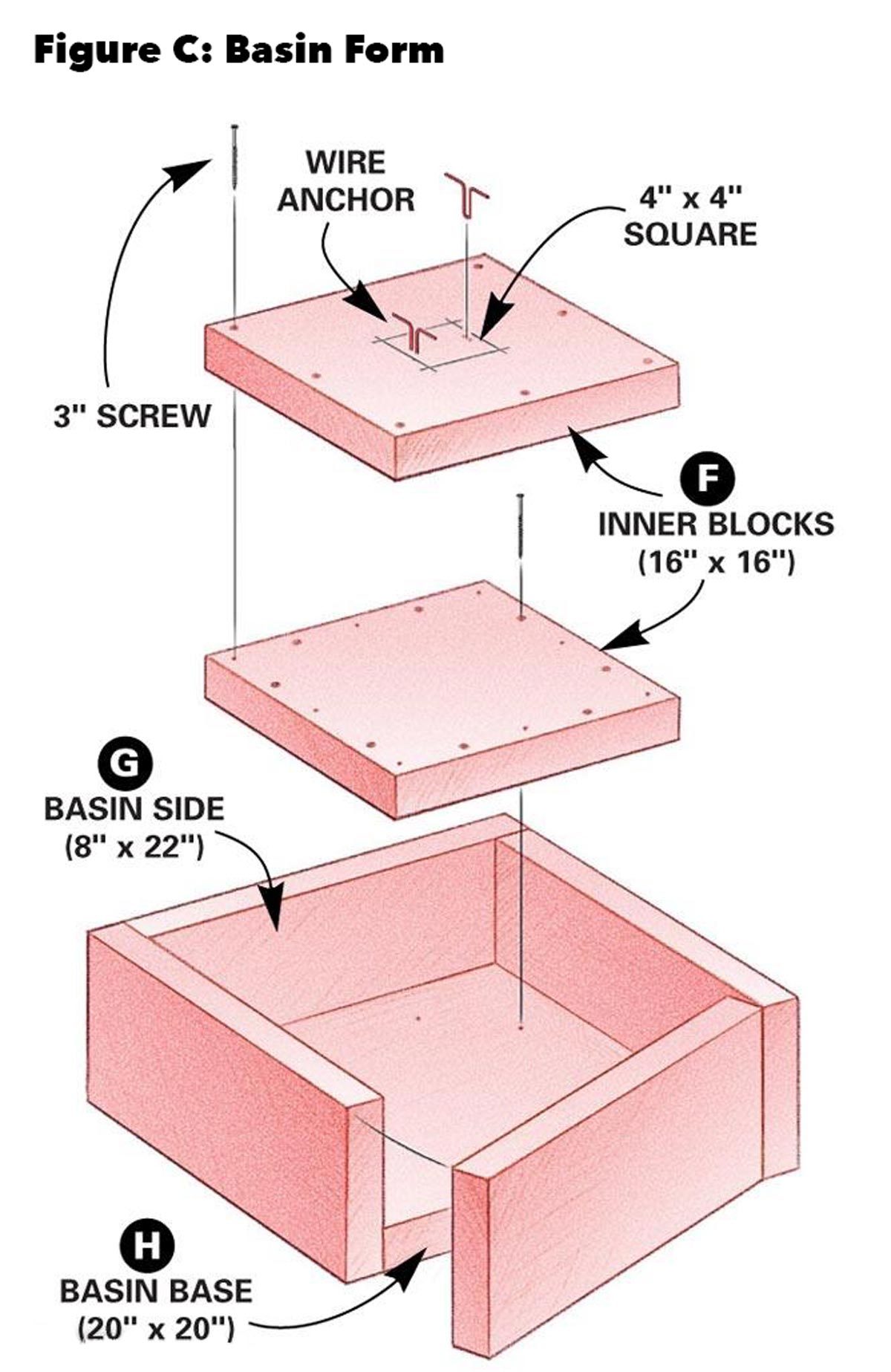 Figure C: Basin Form

WIRE ANCHOR

4" x 4" SQUARE

3" SCREW

F

INNER BLOCKS (16" x 16")

G

BASIN SIDE (8" x 22")

H

BASIN BASE (20" x 20")