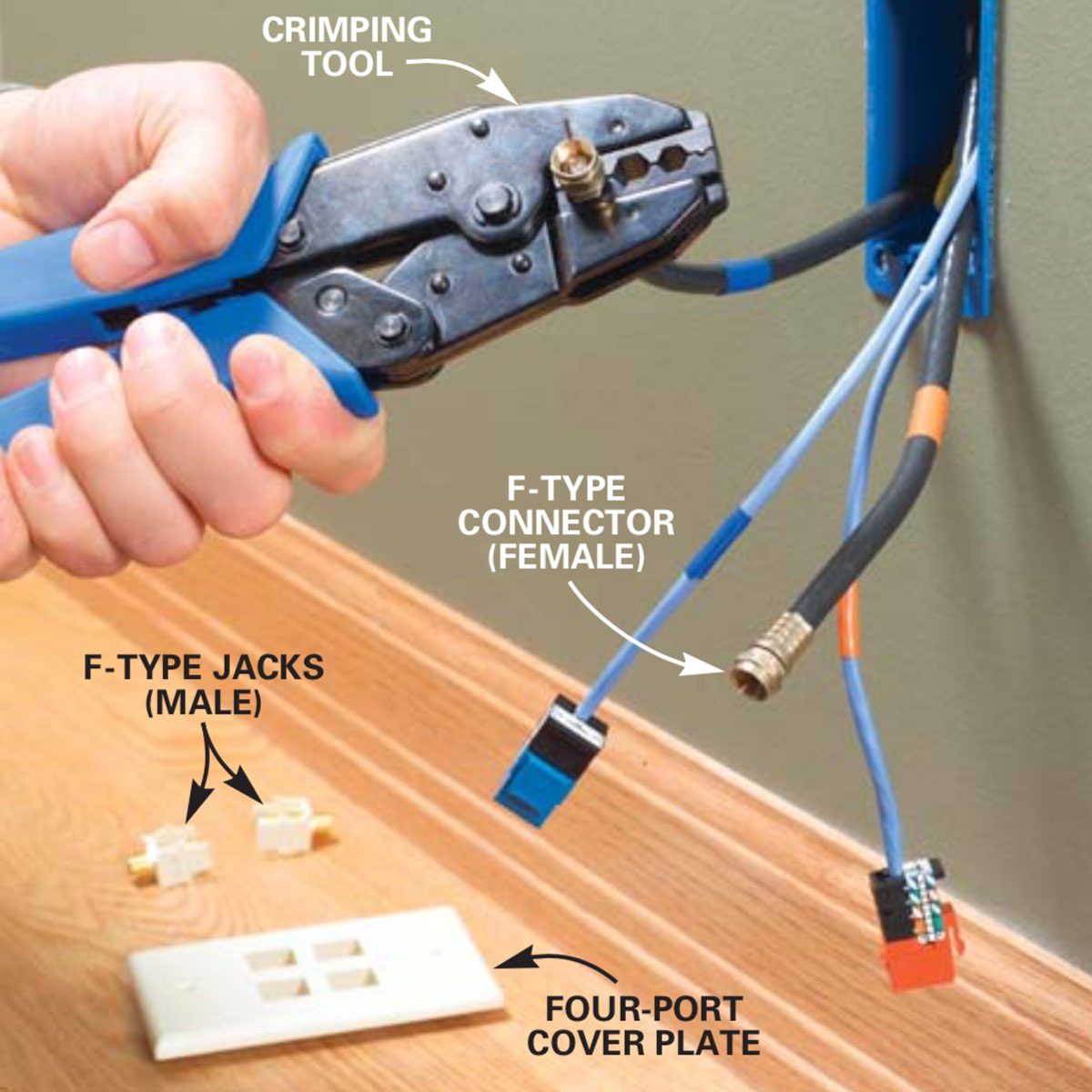 CRIMPING TOOL

F-TYPE CONNECTOR (FEMALE)

F-TYPE JACKS (MALE)

FOUR-PORT COVER PLATE