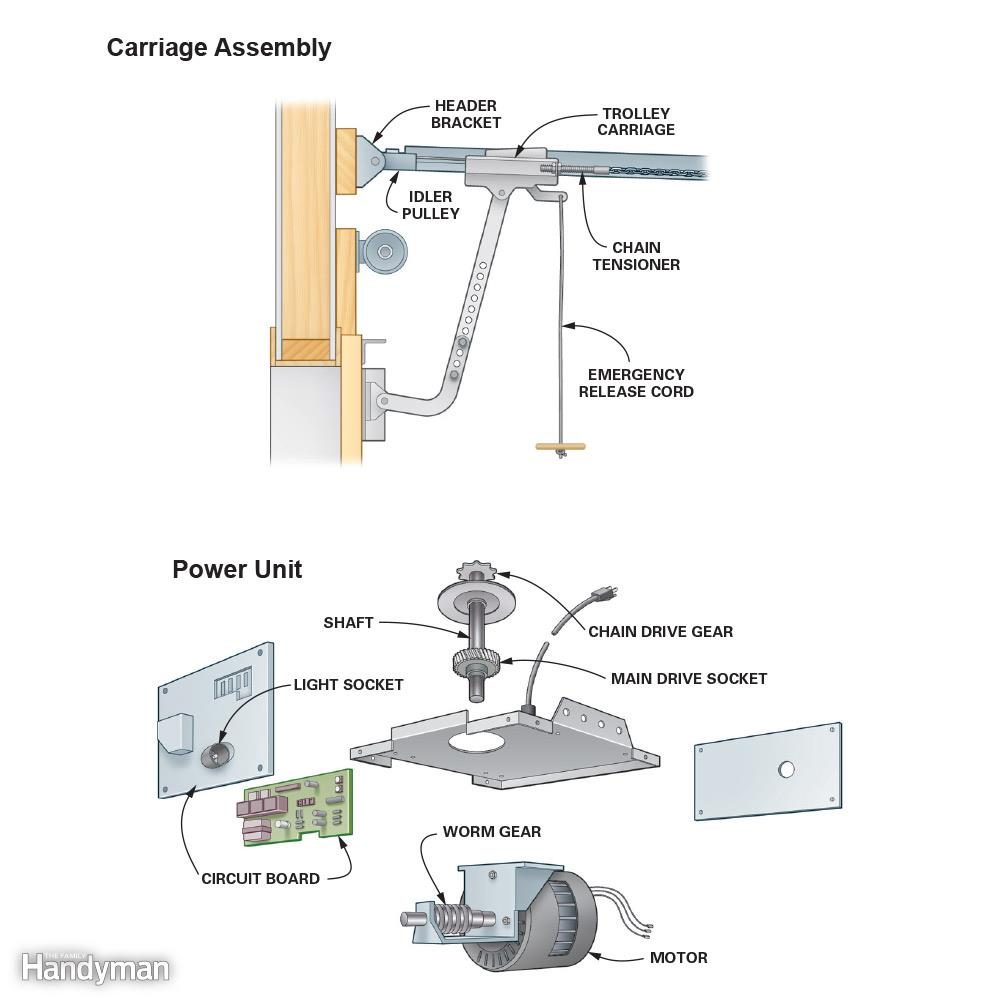 Carriage Assembly

HEADER BRACKET

TROLLEY CARRIAGE

IDLER PULLEY

CHAIN TENSIONER

EMERGENCY RELEASE CORD

Power Unit

SHAFT

CHAIN DRIVE GEAR

MAIN DRIVE SOCKET

LIGHT SOCKET

WORM GEAR

CIRCUIT BOARD

MOTOR

THE FAMILY Handyman